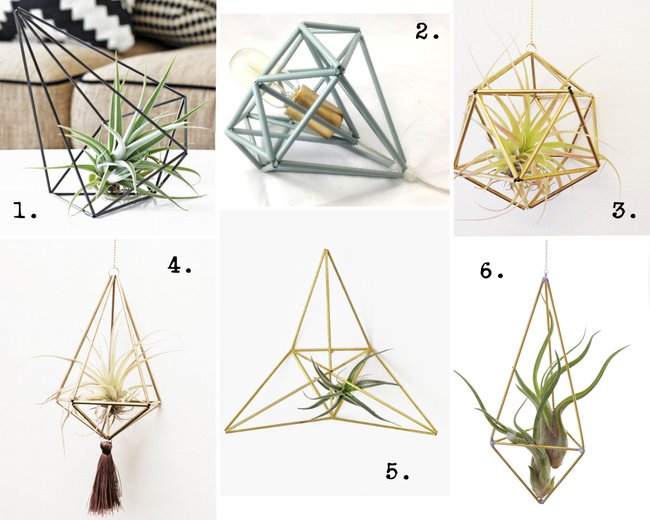 1.

2.

3.

4.

5.

6.